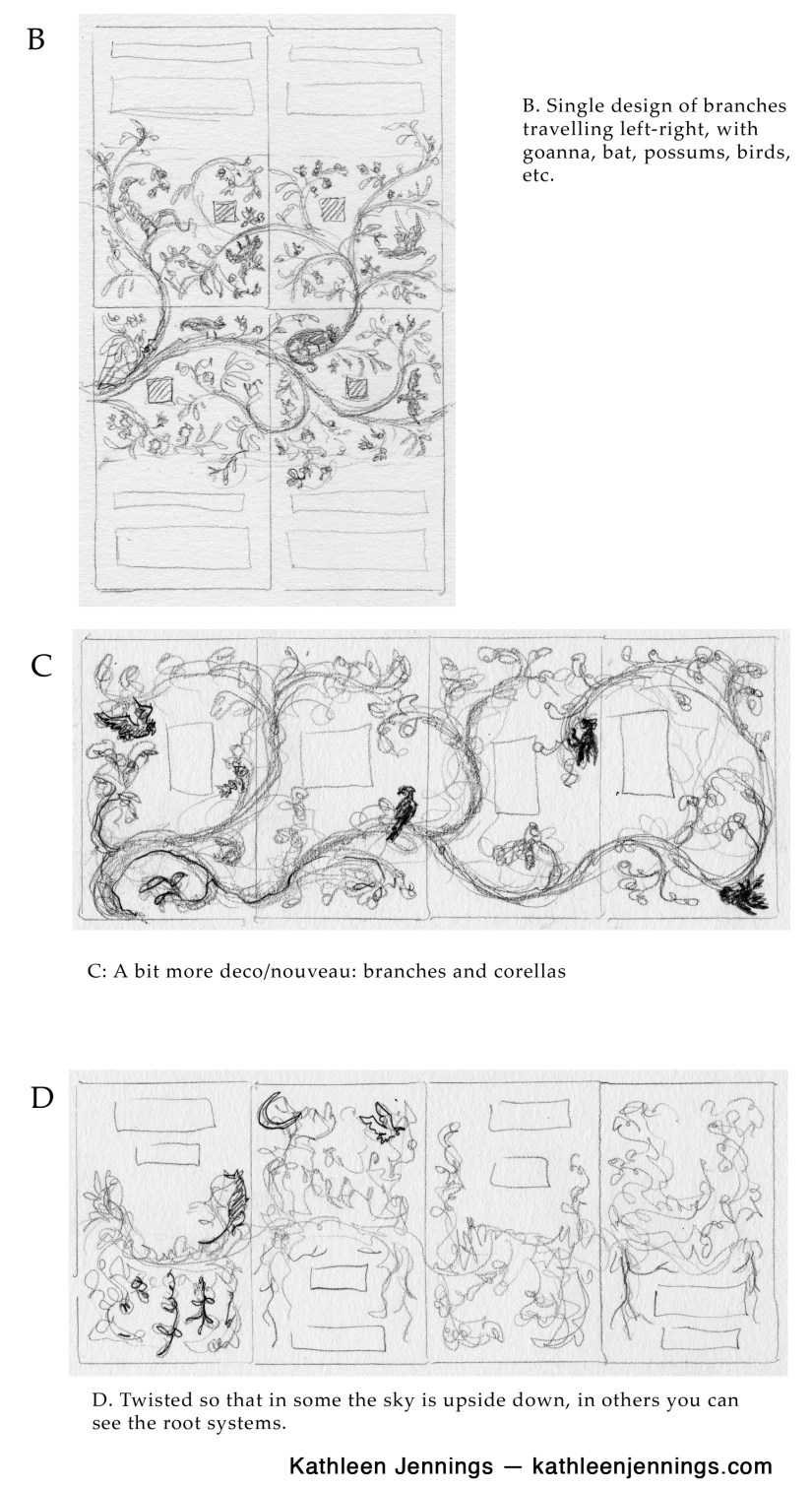 B

B. Single design of branches travelling left-right, with goanna, bat, possums, birds, etc.

C

C: A bit more deco/nouveau: branches and corellas

D

D. Twisted so that in some the sky is upside down, in others you can see the root systems.

Kathleen Jennings — kathleenjennings.com